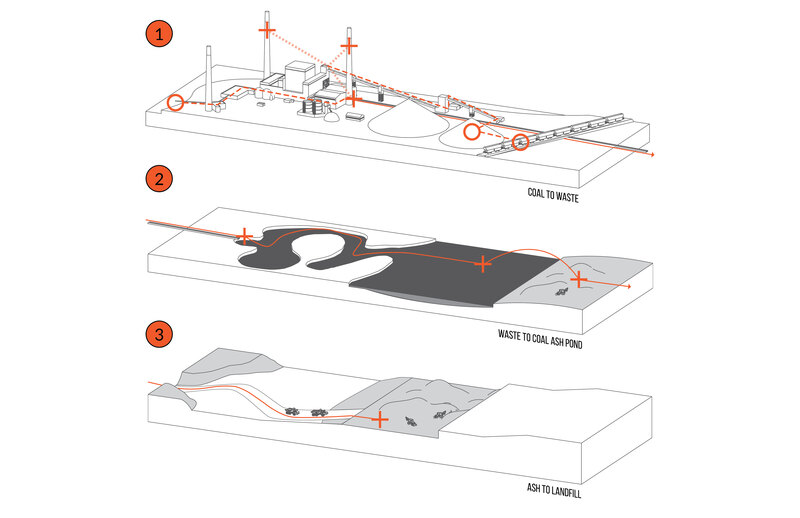 1

COAL TO WASTE

2

WASTE TO COAL ASH POND

3

ASH TO LANDFILL